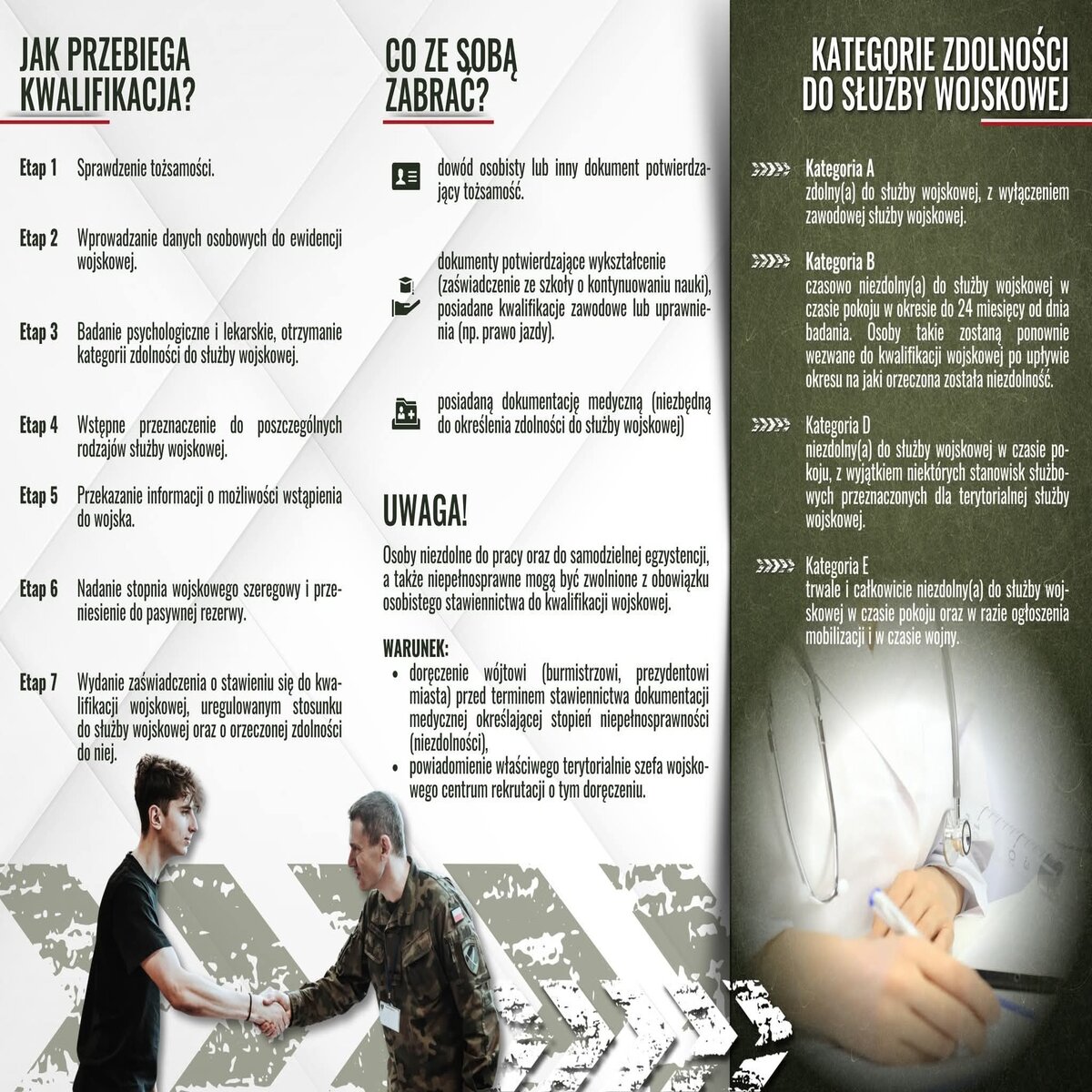 JAK PRZEBIEGA KWALIFIKACJA?

Etap 1 Sprawdzenie tożsamości.

Etap 2 Wprowadzanie danych osobowych do ewidencji wojskowej.

Etap 3 Badanie psychologiczne i lekarskie, otrzymanie kategorii zdolności do służby wojskowej.

Etap 4 Wstępne przeznaczenie do poszczególnych rodzajów służby wojskowej.

Etap 5 Przekazanie informacji o możliwości wstąpienia do wojska.

Etap 6 Nadanie stopnia wojskowego szeregowy i przeniesienie do pasywnej rezerwy.

Etap 7 Wydanie zaświadczenia o stawieniu się do kwalifikacji wojskowej, uregulowanym stosunku do służby wojskowej oraz o orzeczonej zdolności do niej.

CO ZE SOBĄ ZABRAĆ?

dowód osobisty lub inny dokument potwierdzający tożsamość.

dokumenty potwierdzające wykształcenie (zaświadczenie ze szkoły o kontynuowaniu nauki), posiadane kwalifikacje zawodowe lub uprawnienia (np. prawo jazdy).

posiadaną dokumentację medyczną (niezbędną do określenia zdolności do służby wojskowej)

UWAGA!

Osoby niezdolne do pracy oraz do samodzielnej egzystencji, a także niepełnosprawne mogą być zwolnione z obowiązku osobistego stawiennictwa do kwalifikacji wojskowej.

WARUNEK:
• doręczenie wójtowi (burmistrzowi, prezydentowi miasta) przed terminem stawiennictwa dokumentacji medycznej określającej stopień niepełnosprawności (niezdolności),
• powiadomienie właściwego terytorialnie szefa wojskowego centrum rekrutacji o tym doręczeniu.

KATEGORIE ZDOLNOŚCI DO SŁUŻBY WOJSKOWEJ

Kategoria A
zdolny(a) do służby wojskowej, z wyłączeniem zawodowej służby wojskowej.

Kategoria B
czasowo niezdolny(a) do służby wojskowej w czasie pokoju w okresie do 24 miesięcy od dnia badania. Osoby takie zostaną ponownie wezwane do kwalifikacji wojskowej po upływie okresu na jaki orzeczona została niezdolność.

Kategoria D
niezdolny(a) do służby wojskowej w czasie pokoju, z wyjątkiem niektórych stanowisk służbowych przeznaczonych dla terytorialnej służby wojskowej.

Kategoria E
trwale i całkowicie niezdolny(a) do służby wojskowej w czasie pokoju oraz w razie ogłoszenia mobilizacji i w czasie wojny.